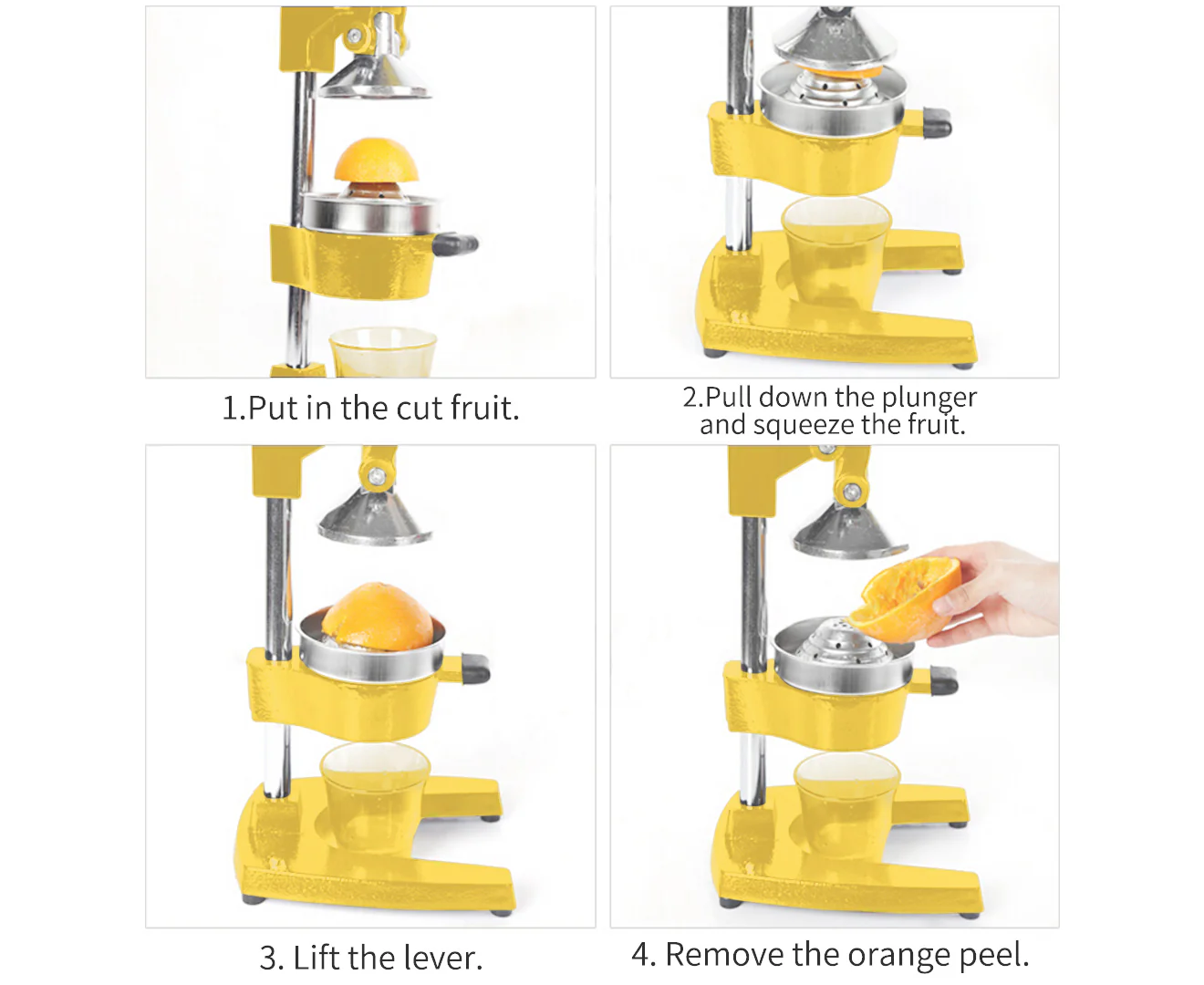 1.Put in the cut fruit.

2.Pull down the plunger and squeeze the fruit.

3. Lift the lever.

4. Remove the orange peel.